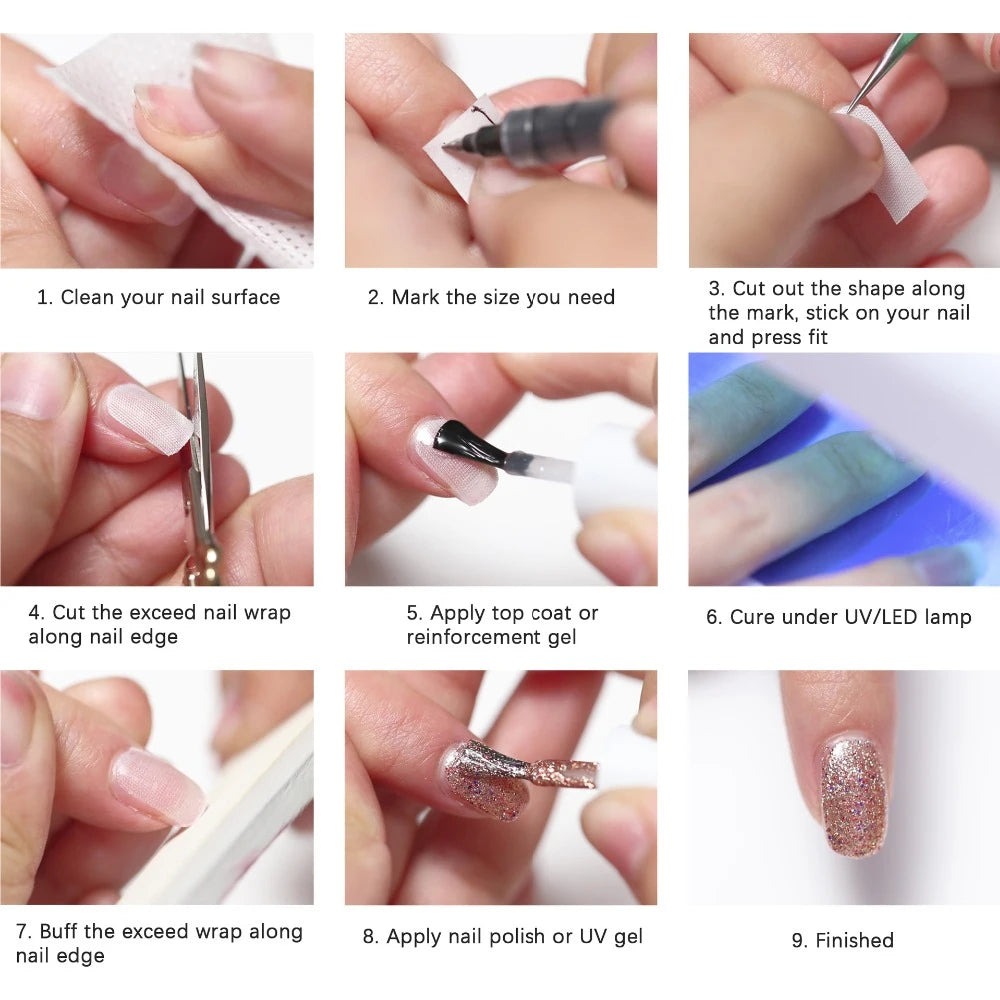 1. Clean your nail surface

2. Mark the size you need

3. Cut out the shape along the mark, stick on your nail and press fit

4. Cut the exceed nail wrap along nail edge

5. Apply top coat or reinforcement gel

6. Cure under UV/LED lamp

7. Buff the exceed wrap along nail edge

8. Apply nail polish or UV gel

9. Finished